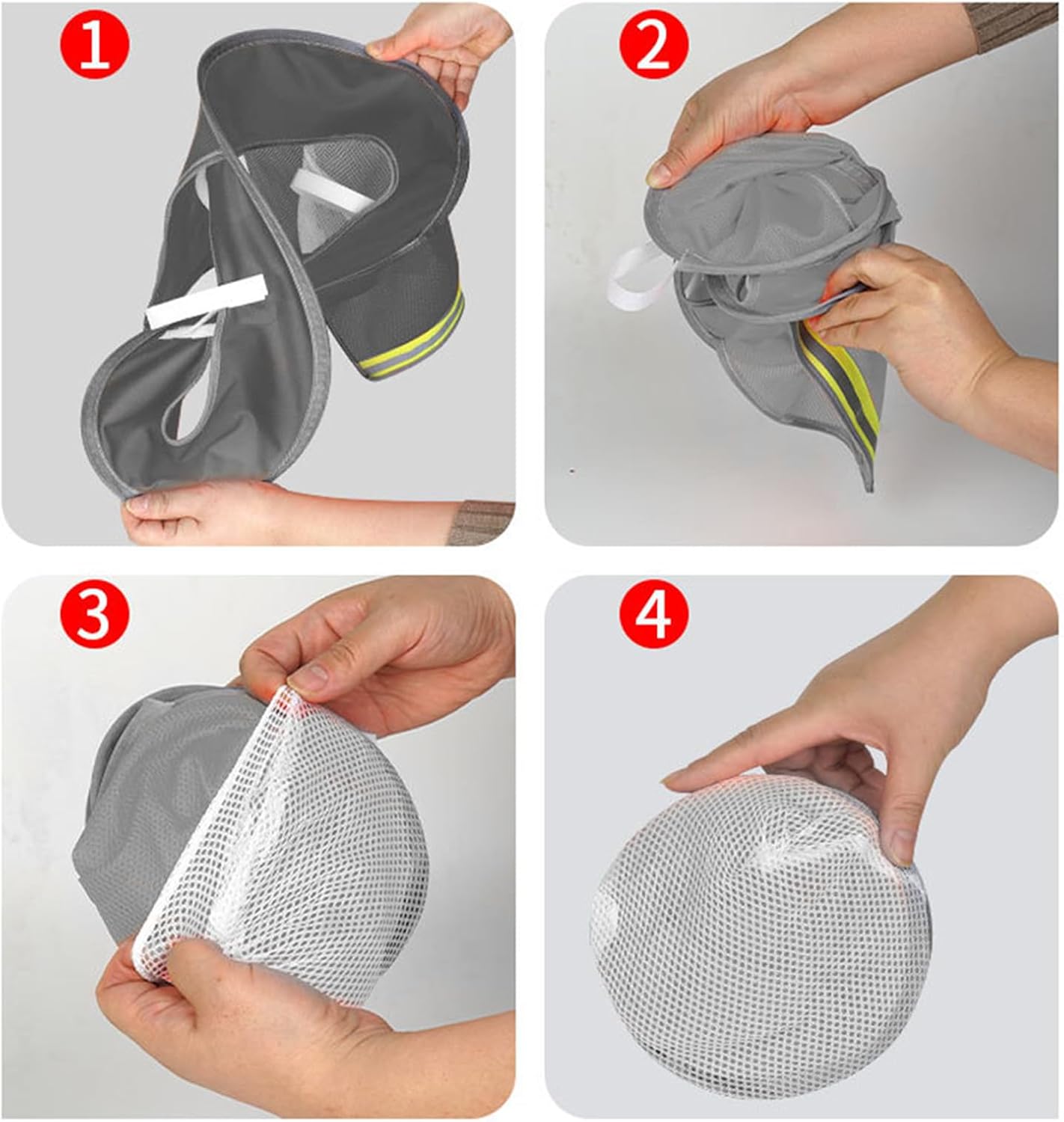 1

2

3

4